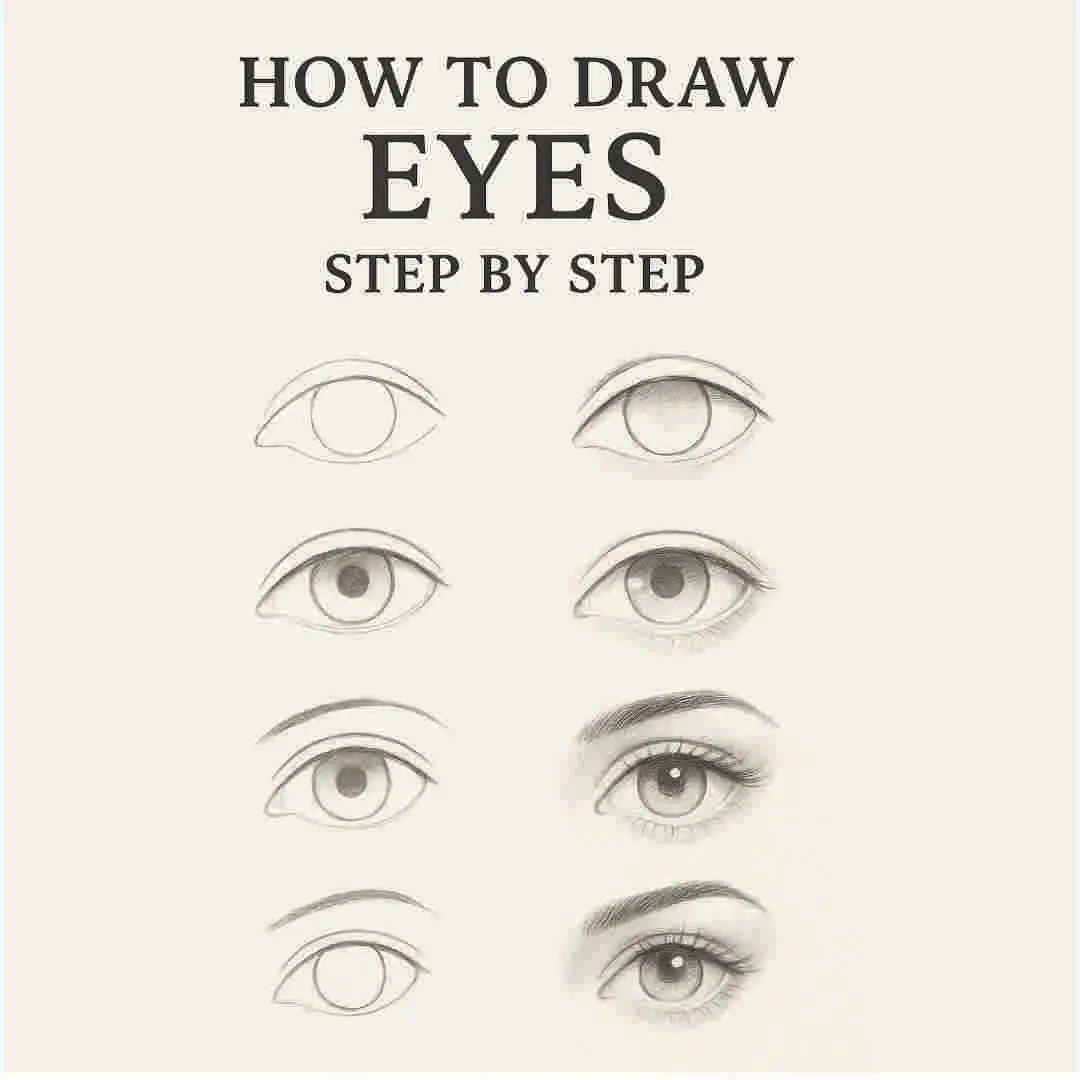 HOW TO DRAW
EYES
STEP BY STEP